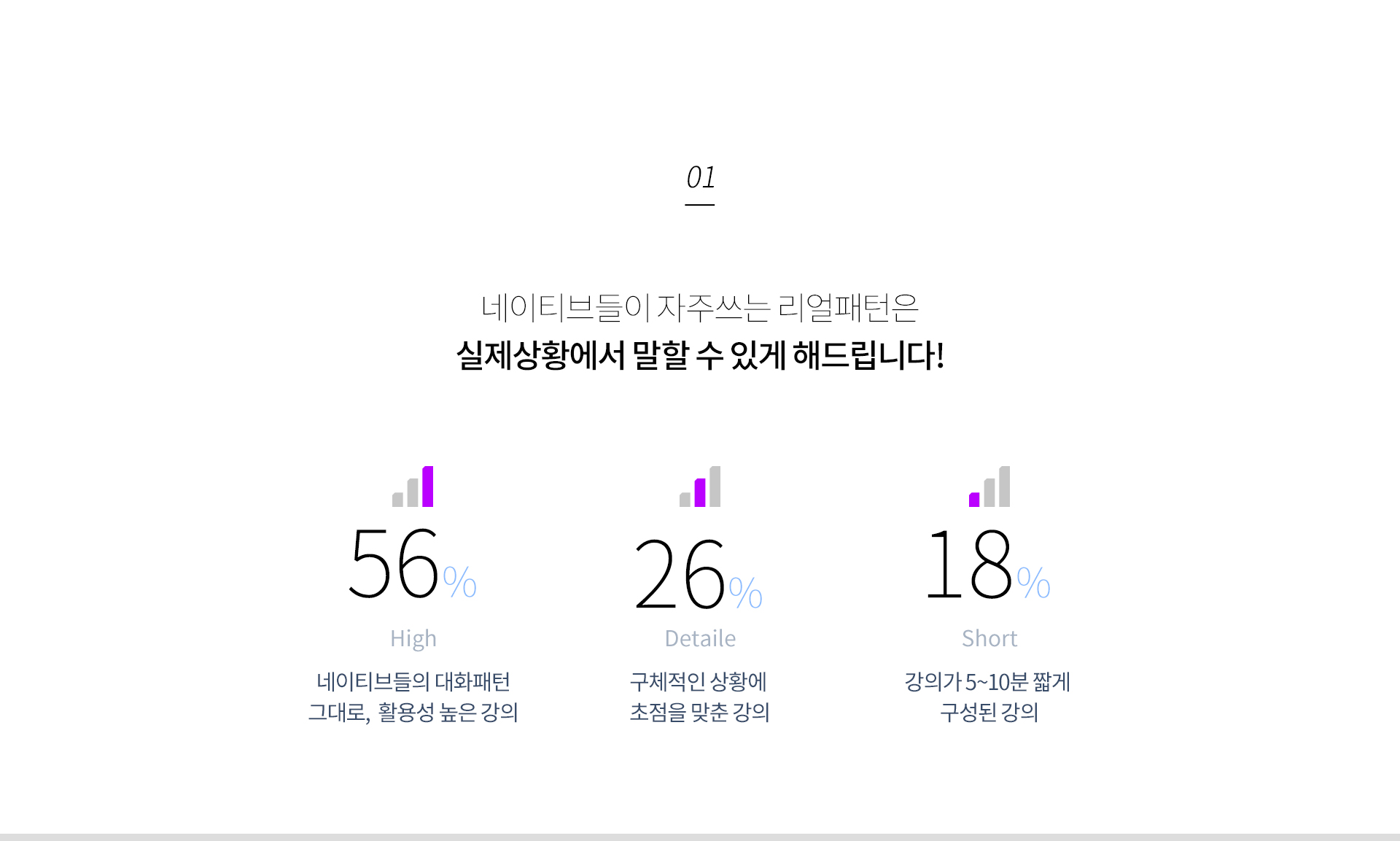 01

네이티브들이 자주쓰는 리얼패턴은
실제상황에서 말할 수 있게 해드립니다!

56%
High
네이티브들의 대화패턴
그대로, 활용성 높은 강의

26%
Detaile
구체적인 상황에
초점을 맞춘 강의

18%
Short
강의가 5~10분 짧게
구성된 강의