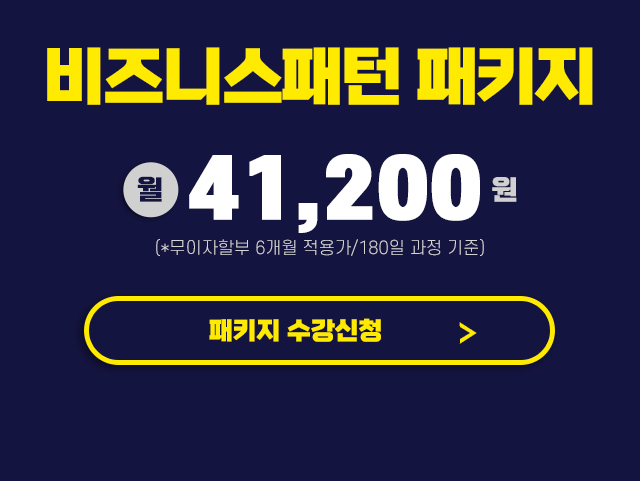 비즈니스패턴 패키지

월 41,200 원

(*무이자할부 6개월 적용가/180일 과정 기준)

패키지 수강신청 >