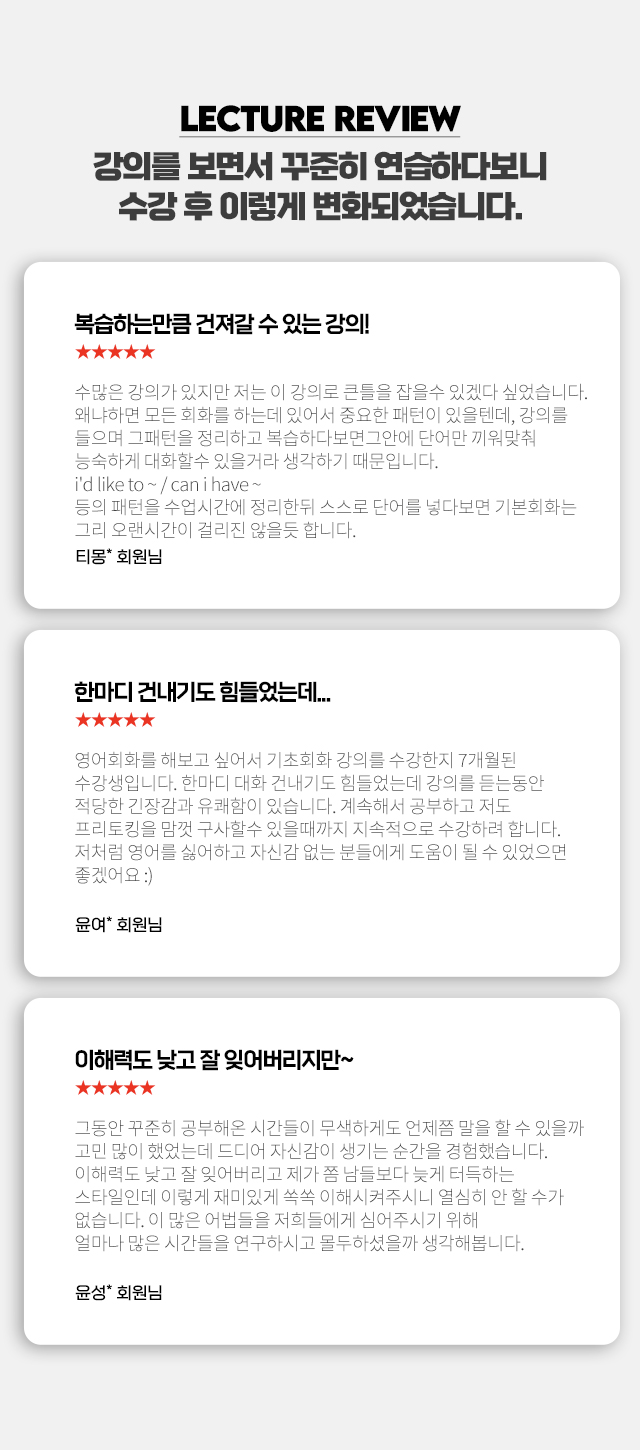 LECTURE REVIEW

강의를 보면서 꾸준히 연습하다보니
수강 후 이렇게 변화되었습니다.

복습하는만큼 건져갈 수 있는 강의!
★★★★★
수많은 강의가 있지만 저는 이 강의로 큰틀을 잡을수 있겠다 싶었습니다. 왜냐하면 모든 회화를 하는데 있어서 중요한 패턴이 있을텐데, 강의를 들으며 그패턴을 정리하고 복습하다보면그안에 단어만 끼워맞춰 능숙하게 대화할수 있을거라 생각하기 때문입니다.
i'd like to ~ / can i have ~
등의 패턴을 수업시간에 정리한뒤 스스로 단어를 넣다보면 기본회화는 그리 오랜시간이 걸리진 않을듯 합니다.
티몽* 회원님

한마디 건내기도 힘들었는데...
★★★★★
영어회화를 해보고 싶어서 기초회화 강의를 수강한지 7개월된 수강생입니다. 한마디 대화 건내기도 힘들었는데 강의를 듣는동안 적당한 긴장감과 유쾌함이 있습니다. 계속해서 공부하고 저도 프리토킹을 맘껏 구사할수 있을때까지 지속적으로 수강하려 합니다. 저처럼 영어를 싫어하고 자신감 없는 분들에게 도움이 될 수 있었으면 좋겠어요 :)
윤여* 회원님

이해력도 낮고 잘 잊어버리지만~
★★★★★
그동안 꾸준히 공부해온 시간들이 무색하게도 언제쯤 말을 할 수 있을까 고민 많이 했었는데 드디어 자신감이 생기는 순간을 경험했습니다. 이해력도 낮고 잘 잊어버리고 제가 쫌 남들보다 늦게 터득하는 스타일인데 이렇게 재미있게 쏙쏙 이해시켜주시니 열심히 안 할 수가 없습니다. 이 많은 어법들을 저희들에게 심어주시기 위해 얼마나 많은 시간들을 연구하시고 몰두하셨을까 생각해봅니다.
윤성* 회원님