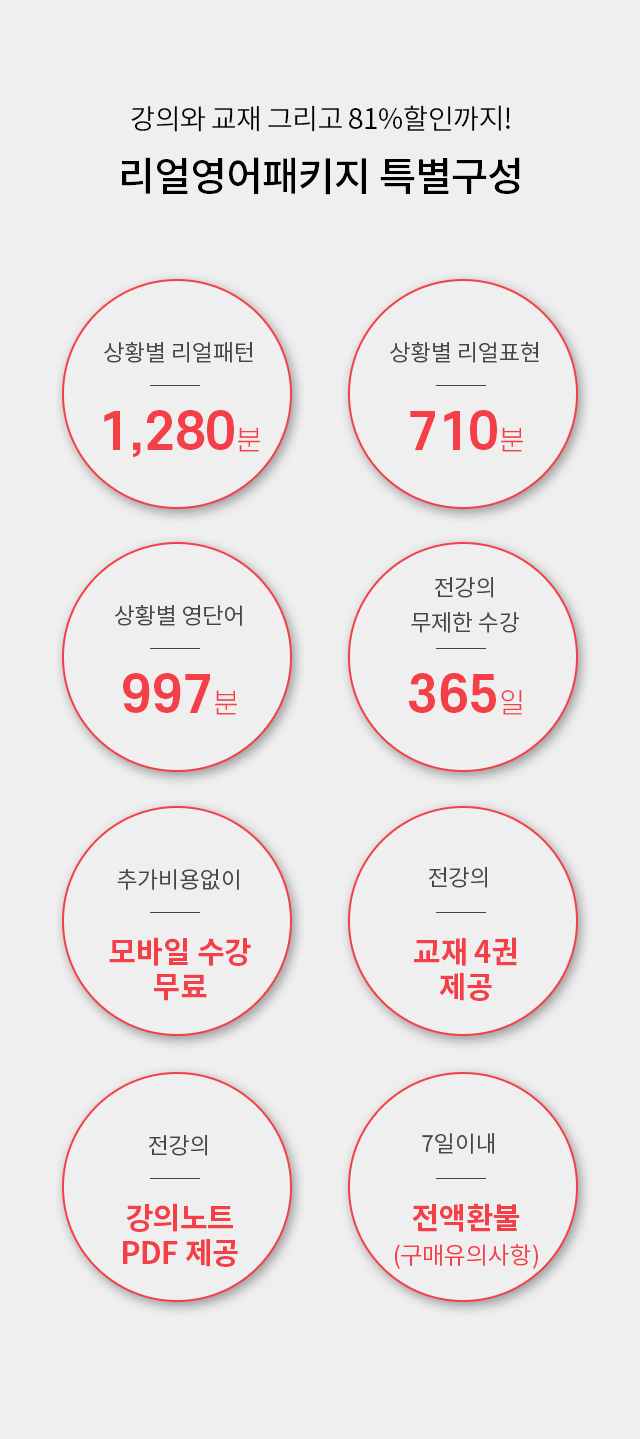 강의와 교재 그리고 81%할인까지!

리얼영어패키지 특별구성

상황별 리얼패턴

1,280분

상황별 리얼표현

710분

상황별 영단어

997분

전강의 무제한 수강

365일

추가비용없이

모바일 수강 무료

전강의

교재 4권 제공

전강의

강의노트 PDF 제공

7일이내

전액환불 (구매유의사항)